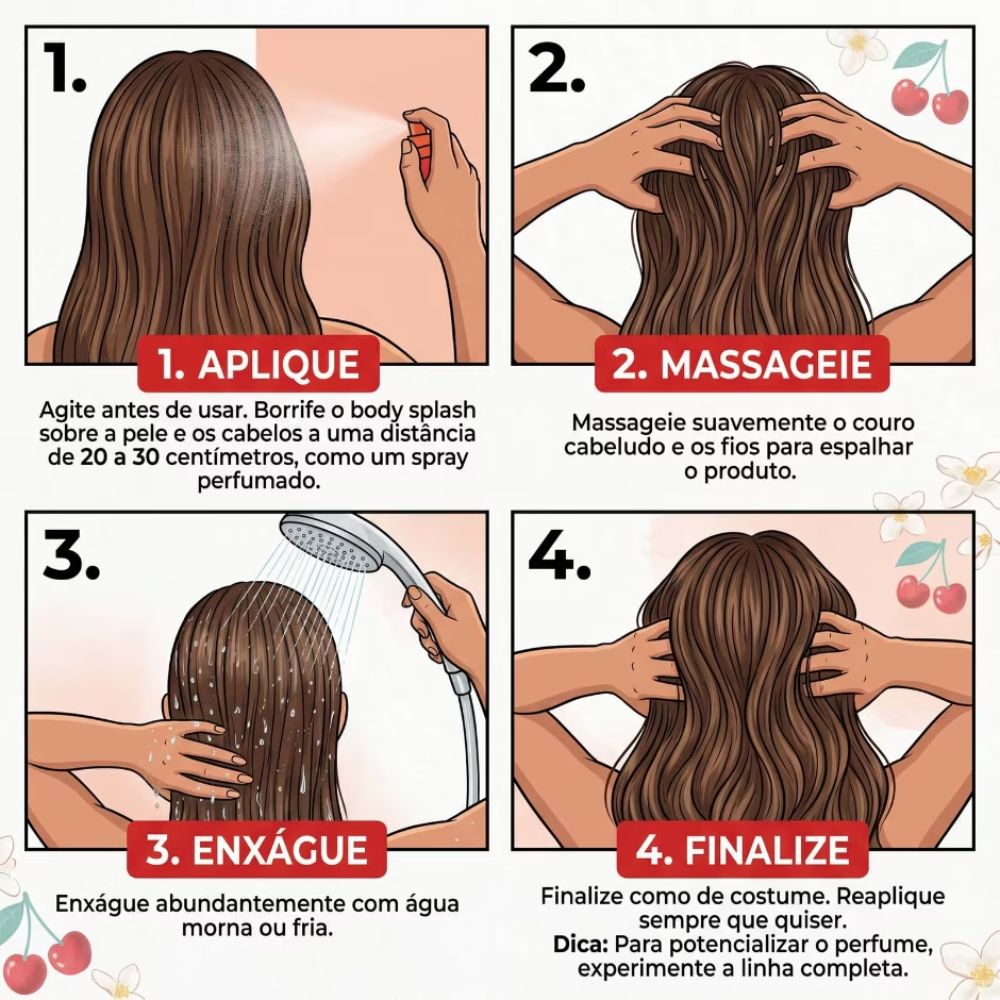 1.

1. APLIQUE

Agite antes de usar. Borrife o body splash sobre a pele e os cabelos a uma distância de 20 a 30 centímetros, como um spray perfumado.

2.

2. MASSAGEIE

Massageie suavemente o couro cabeludo e os fios para espalhar o produto.

3.

3. ENXÁGUE

Enxágue abundantemente com água morna ou fria.

4.

4. FINALIZE

Finalize como de costume. Reaplique sempre que quiser.
Dica: Para potencializar o perfume, experimente a linha completa.