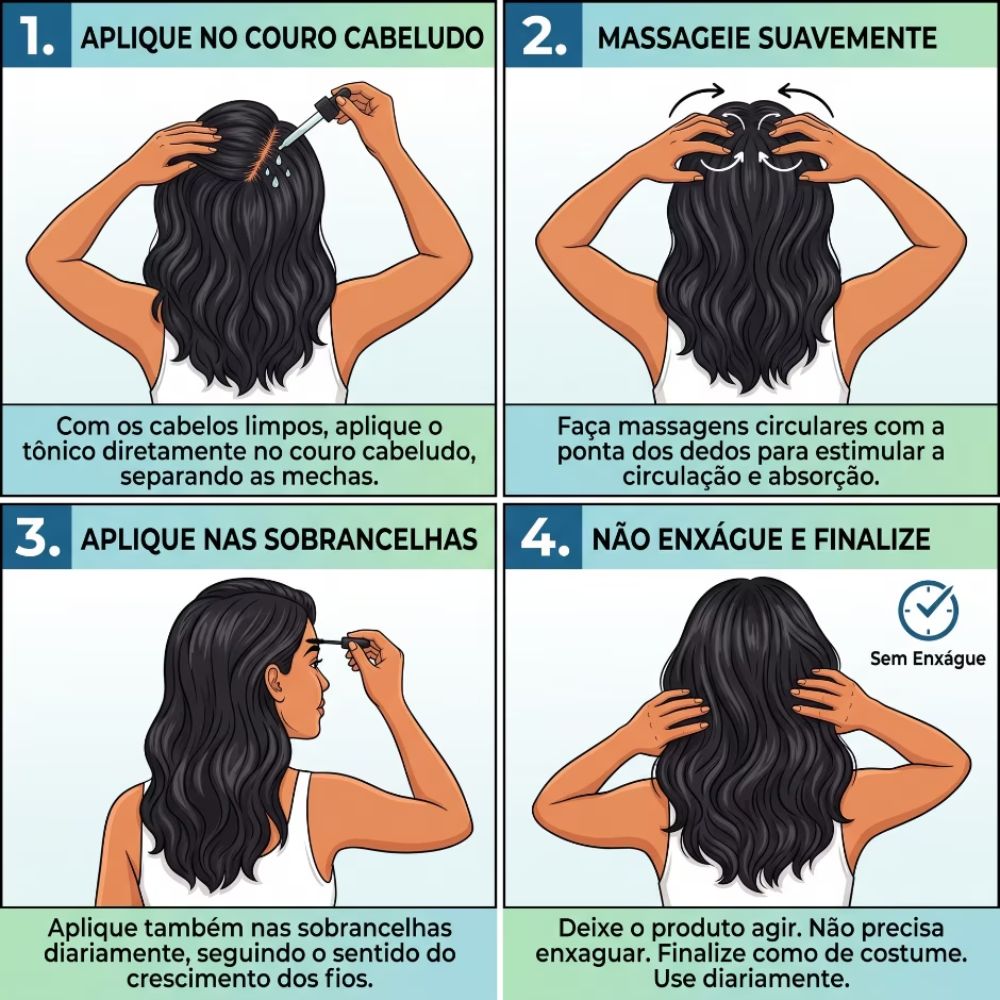 1. APLIQUE NO COURO CABELUDO

Com os cabelos limpos, aplique o tônico diretamente no couro cabeludo, separando as mechas.

2. MASSAGEIE SUAVEMENTE

Faça massagens circulares com a ponta dos dedos para estimular a circulação e absorção.

3. APLIQUE NAS SOBRANCELHAS

Aplique também nas sobrancelhas diariamente, seguindo o sentido do crescimento dos fios.

4. NÃO ENXÁGUE E FINALIZE

Sem Enxágue

Deixe o produto agir. Não precisa enxaguar. Finalize como de costume. Use diariamente.