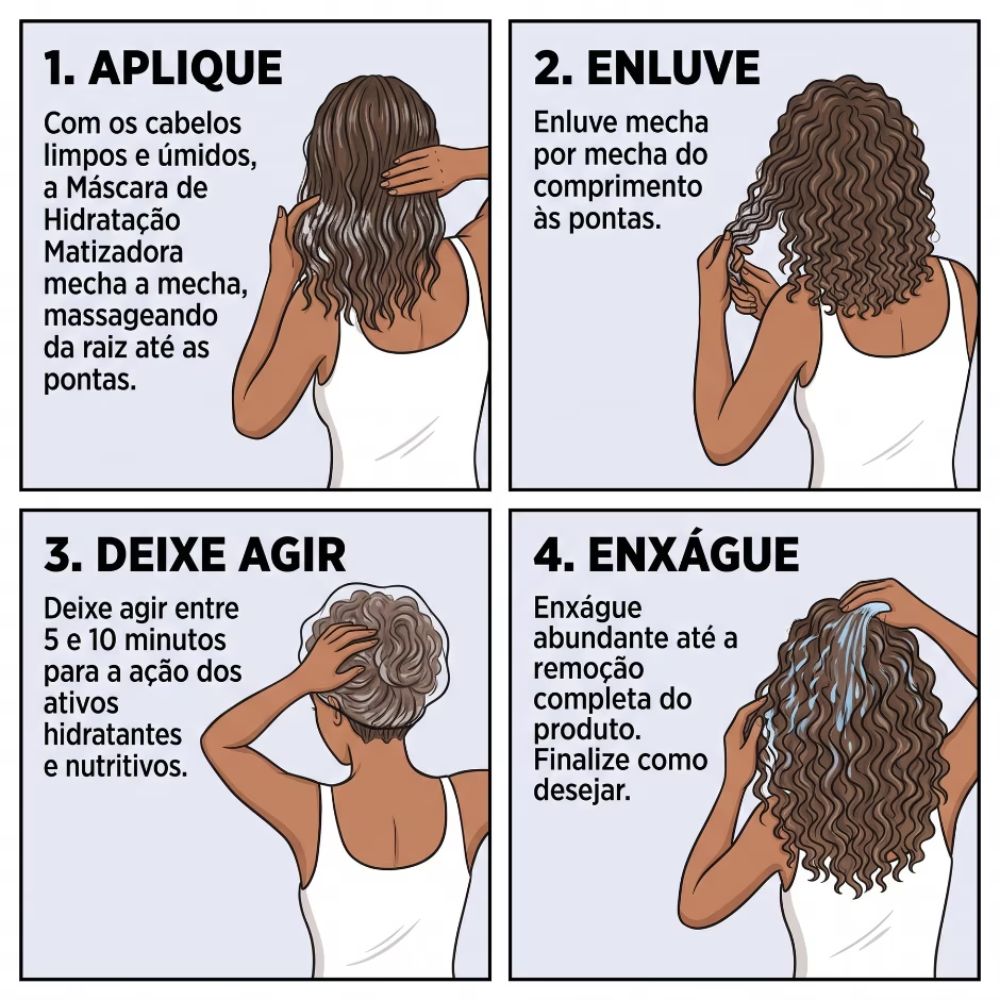 1. APLIQUE

Com os cabelos limpos e úmidos, a Máscara de Hidratação Matizadora mecha a mecha, massageando da raiz até as pontas.

2. ENLUVE

Enluve mecha por mecha do comprimento às pontas.

3. DEIXE AGIR

Deixe agir entre 5 e 10 minutos para a ação dos ativos hidratantes e nutritivos.

4. ENXÁGUE

Enxágue abundante até a remoção completa do produto. Finalize como desejar.